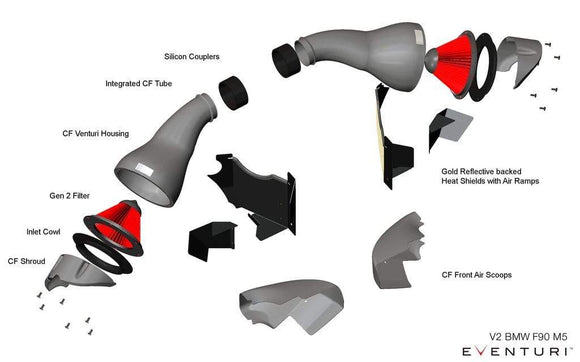 Silicon Couplers

Integrated CF Tube

CF Venturi Housing

Gen 2 Filter

Inlet Cowl

CF Shroud

Gold Reflective backed Heat Shields with Air Ramps

CF Front Air Scoops

V2 BMW F90 M5

EVENTURI™