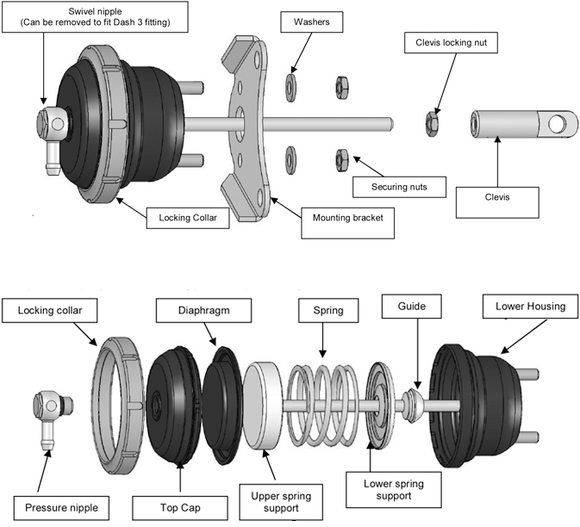 Swivel nipple
(Can be removed to fit Dash 3 fitting)

Washers

Clevis locking nut

Securing nuts

Clevis

Locking Collar

Mounting bracket

Locking collar

Diaphragm

Spring

Guide

Lower Housing

Pressure nipple

Top Cap

Upper spring support

Lower spring support