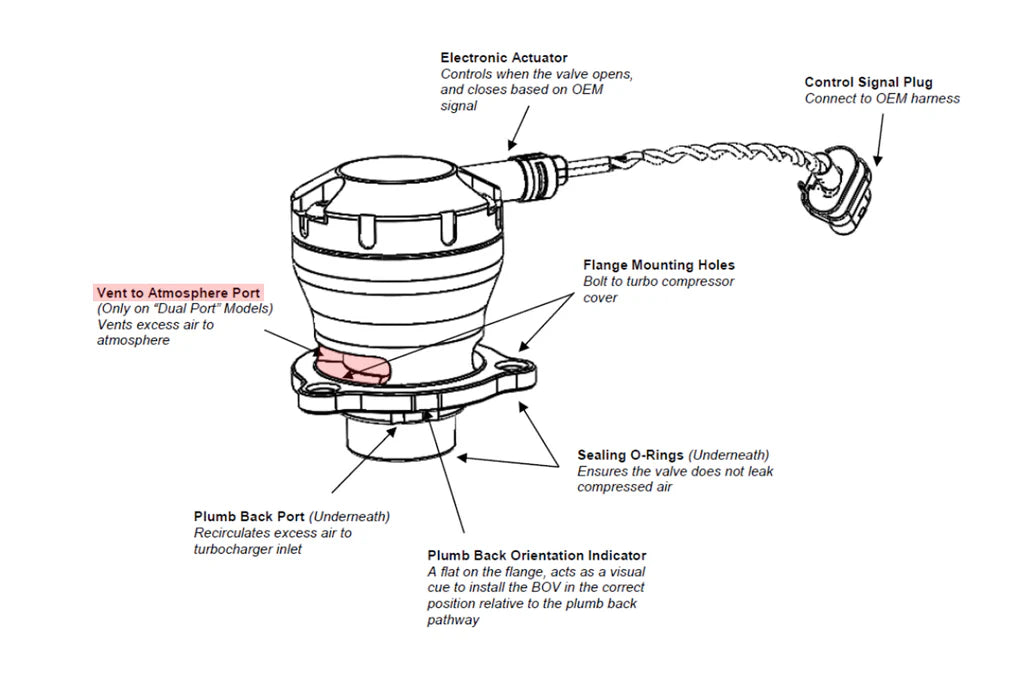 Electronic Actuator
Controls when the valve opens, and closes based on OEM signal

Control Signal Plug
Connect to OEM harness

Flange Mounting Holes
Bolt to turbo compressor cover

Vent to Atmosphere Port
(Only on "Dual Port" Models)
Vents excess air to atmosphere

Sealing O-Rings (Underneath)
Ensures the valve does not leak compressed air

Plumb Back Port (Underneath)
Recirculates excess air to turbocharger inlet

Plumb Back Orientation Indicator
A flat on the flange, acts as a visual cue to install the BOV in the correct position relative to the plumb back pathway