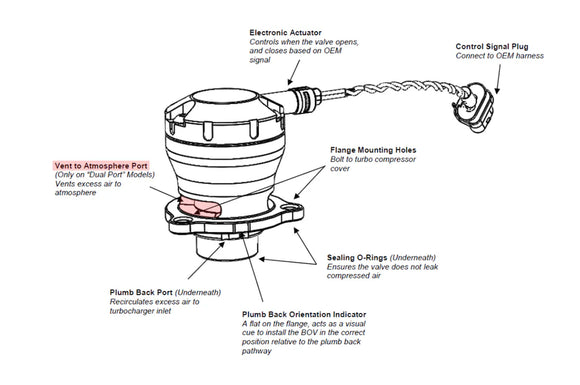 Electronic Actuator
Controls when the valve opens, and closes based on OEM signal

Control Signal Plug
Connect to OEM harness

Flange Mounting Holes
Bolt to turbo compressor cover

Vent to Atmosphere Port
(Only on "Dual Port" Models)
Vents excess air to atmosphere

Sealing O-Rings (Underneath)
Ensures the valve does not leak compressed air

Plumb Back Port (Underneath)
Recirculates excess air to turbocharger inlet

Plumb Back Orientation Indicator
A flat on the flange, acts as a visual cue to install the BOV in the correct position relative to the plumb back pathway