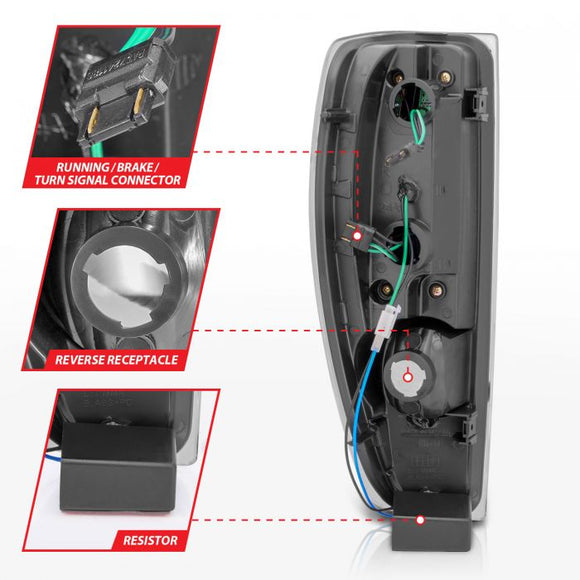 RUNNING / BRAKE / TURN SIGNAL CONNECTOR

REVERSE RECEPTACLE

RESISTOR