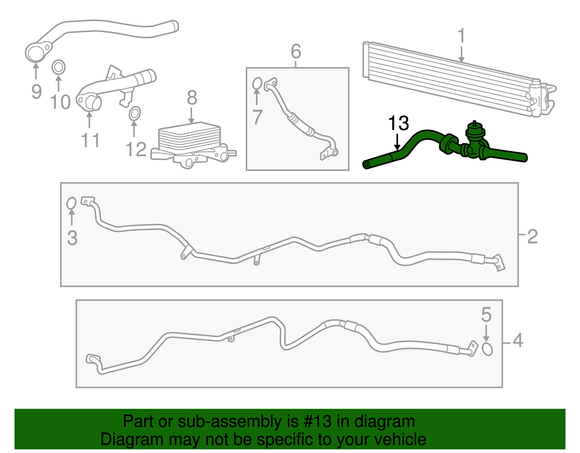 9
10
11
12
8
6
7
1
13
3
2
5
4

Part or sub-assembly is #13 in diagram
Diagram may not be specific to your vehicle