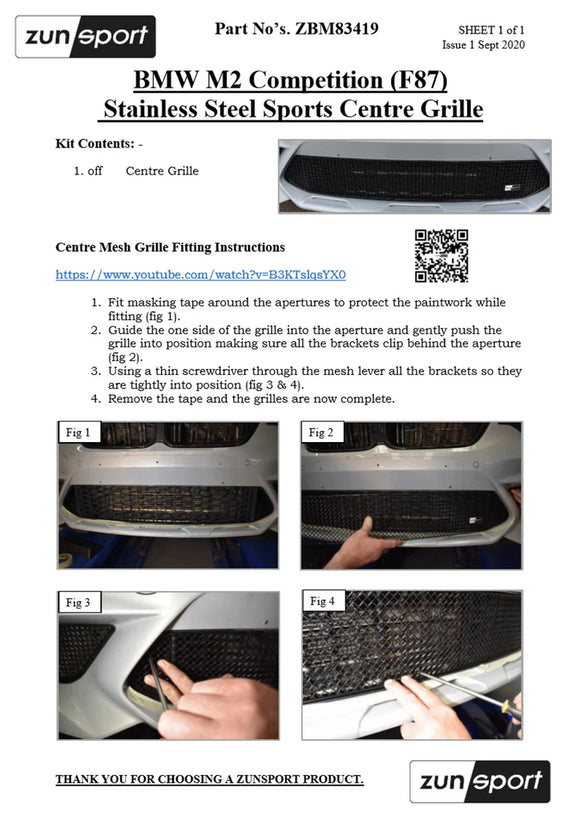 zunsport

Part No's. ZBM83419

SHEET 1 of 1
Issue 1 Sept 2020

BMW M2 Competition (F87)
Stainless Steel Sports Centre Grille

Kit Contents: -

1. off Centre Grille

Centre Mesh Grille Fitting Instructions

https://www.youtube.com/watch?v=B3KTslqsYX0

1. Fit masking tape around the apertures to protect the paintwork while fitting (fig 1).
2. Guide the one side of the grille into the aperture and gently push the grille into position making sure all the brackets clip behind the aperture (fig 2).
3. Using a thin screwdriver through the mesh lever all the brackets so they are tightly into position (fig 3 & 4).
4. Remove the tape and the grilles are now complete.

Fig 1

Fig 2

Fig 3

Fig 4

THANK YOU FOR CHOOSING A ZUNSPORT PRODUCT.

zunsport