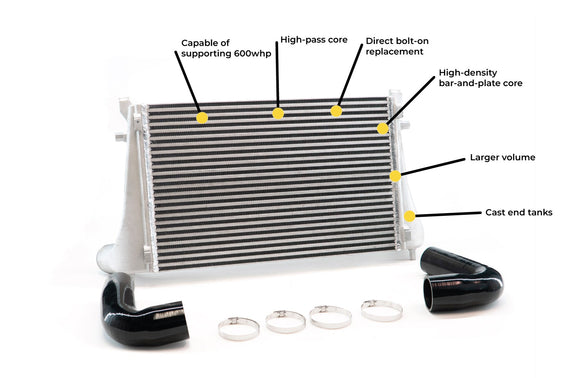 Capable of supporting 600whp

High-pass core

Direct bolt-on replacement

High-density bar-and-plate core

Larger volume

Cast end tanks