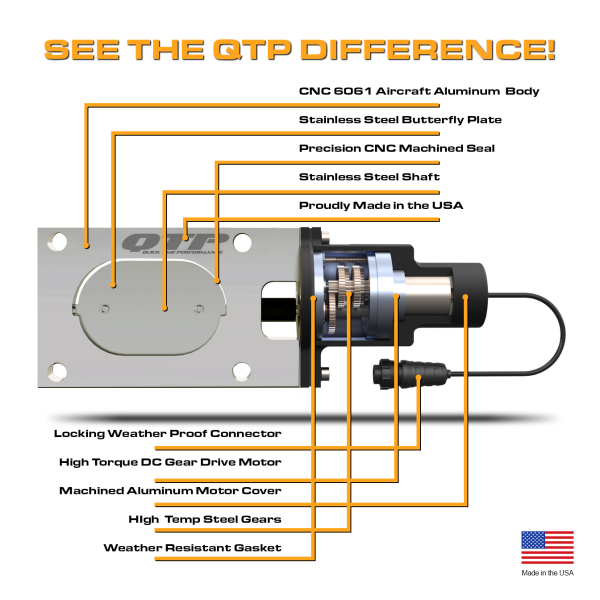 SEE THE QTP DIFFERENCE!

CNC 6061 Aircraft Aluminum Body

Stainless Steel Butterfly Plate

Precision CNC Machined Seal

Stainless Steel Shaft

Proudly Made in the USA

QTP
QUICK TIME PERFORMANCE

Locking Weather Proof Connector

High Torque DC Gear Drive Motor

Machined Aluminum Motor Cover

HIgh Temp Steel Gears

Weather Resistant Gasket

Made in the USA