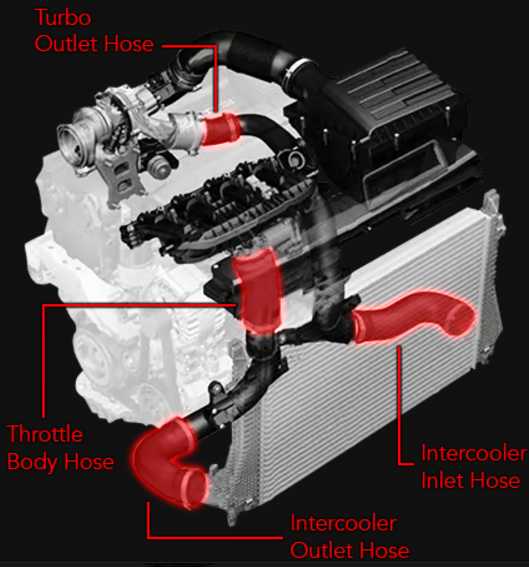 Turbo Outlet Hose

Throttle Body Hose

Intercooler Inlet Hose

Intercooler Outlet Hose