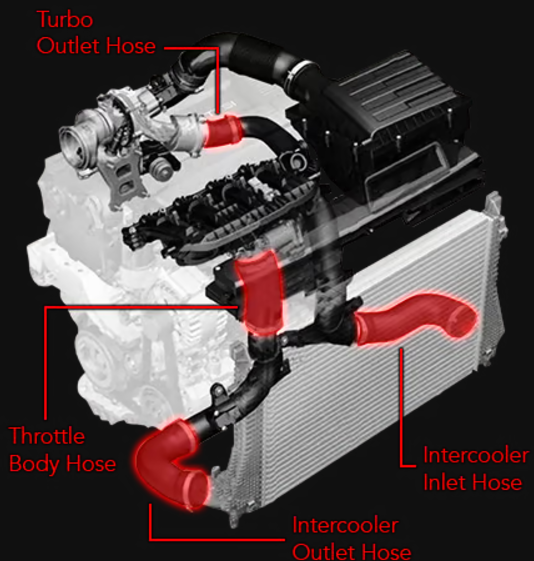 Turbo Outlet Hose

Throttle Body Hose

Intercooler Inlet Hose

Intercooler Outlet Hose