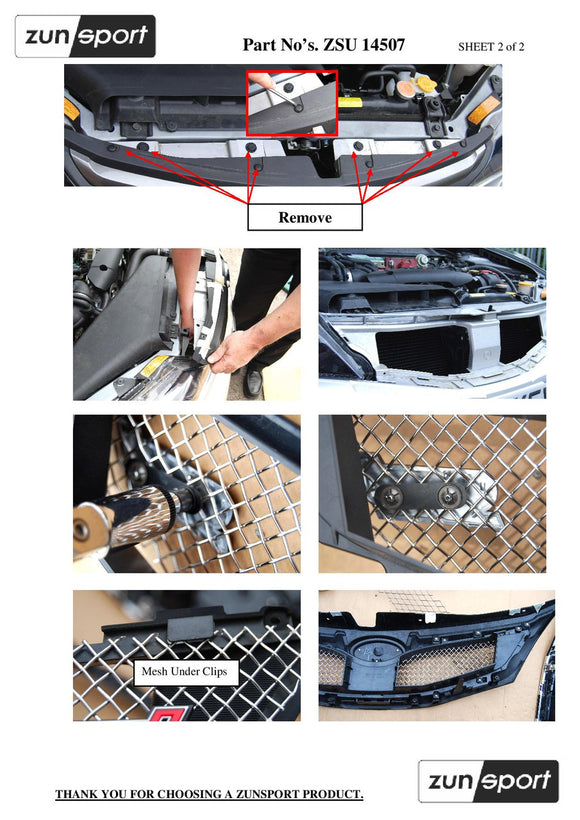 zunsport

Part No's. ZSU 14507

SHEET 2 of 2

Remove

Mesh Under Clips

THANK YOU FOR CHOOSING A ZUNSPORT PRODUCT.

zunsport