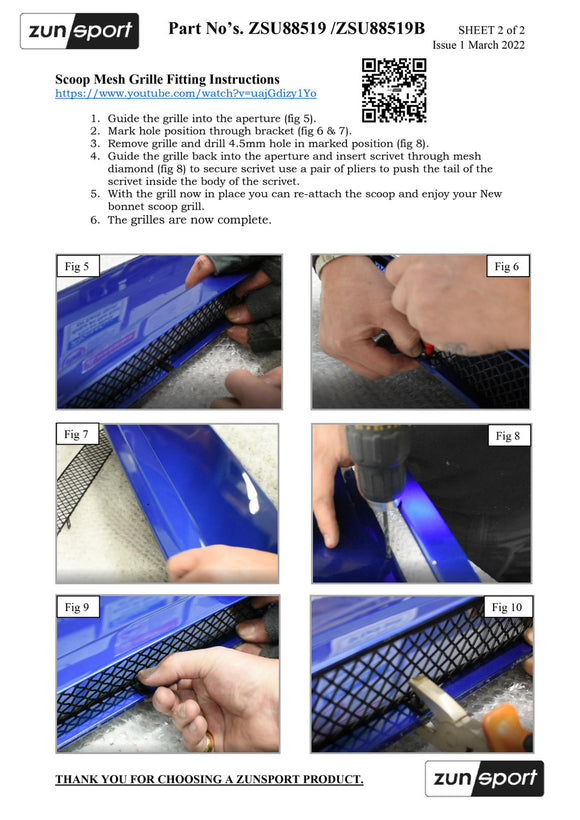 zunsport

Part No's. ZSU88519 /ZSU88519B

SHEET 2 of 2
Issue 1 March 2022

Scoop Mesh Grille Fitting Instructions
https://www.youtube.com/watch?v=uajGdizy1Yo

1. Guide the grille into the aperture (fig 5).
2. Mark hole position through bracket (fig 6 & 7).
3. Remove grille and drill 4.5mm hole in marked position (fig 8).
4. Guide the grille back into the aperture and insert scrivet through mesh diamond (fig 8) to secure scrivet use a pair of pliers to push the tail of the scrivet inside the body of the scrivet.
5. With the grill now in place you can re-attach the scoop and enjoy your New bonnet scoop grill.
6. The grilles are now complete.

Fig 5

Fig 6

Fig 7

Fig 8

Fig 9

Fig 10

THANK YOU FOR CHOOSING A ZUNSPORT PRODUCT.

zunsport