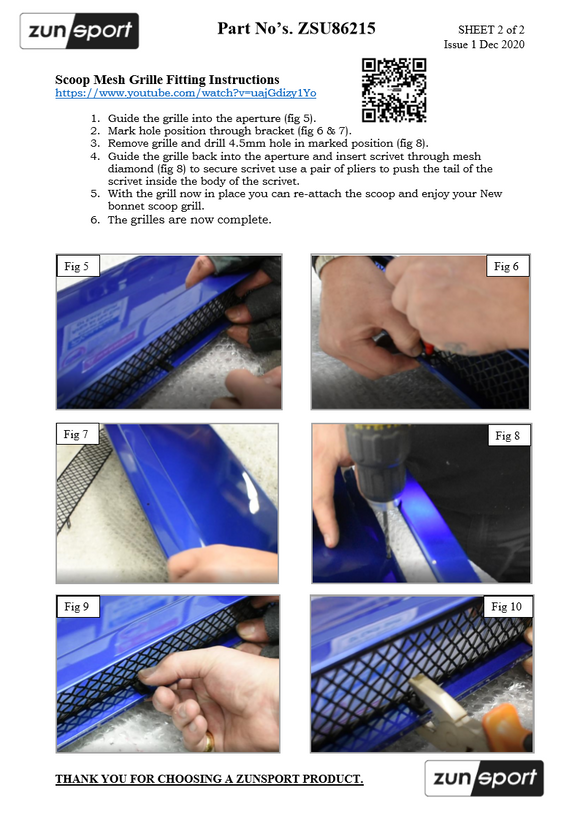 zunsport

Part No's. ZSU86215

SHEET 2 of 2
Issue 1 Dec 2020

Scoop Mesh Grille Fitting Instructions
https://www.youtube.com/watch?v=uajGdizy1Yo

1. Guide the grille into the aperture (fig 5).
2. Mark hole position through bracket (fig 6 & 7).
3. Remove grille and drill 4.5mm hole in marked position (fig 8).
4. Guide the grille back into the aperture and insert scrivet through mesh diamond (fig 8) to secure scrivet use a pair of pliers to push the tail of the scrivet inside the body of the scrivet.
5. With the grill now in place you can re-attach the scoop and enjoy your New bonnet scoop grill.
6. The grilles are now complete.

Fig 5

Fig 6

Fig 7

Fig 8

Fig 9

Fig 10

THANK YOU FOR CHOOSING A ZUNSPORT PRODUCT.

zunsport