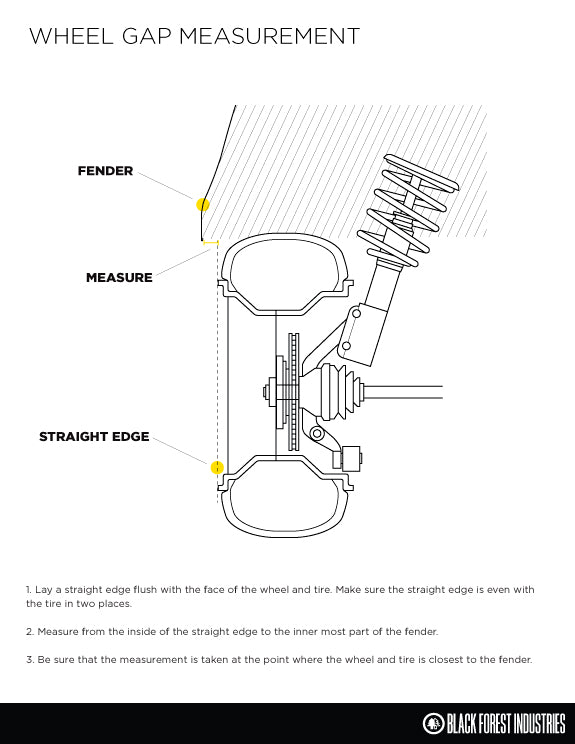 WHEEL GAP MEASUREMENT

FENDER

MEASURE

STRAIGHT EDGE

1. Lay a straight edge flush with the face of the wheel and tire. Make sure the straight edge is even with the tire in two places.

2. Measure from the inside of the straight edge to the inner most part of the fender.

3. Be sure that the measurement is taken at the point where the wheel and tire is closest to the fender.

BLACK FOREST INDUSTRIES