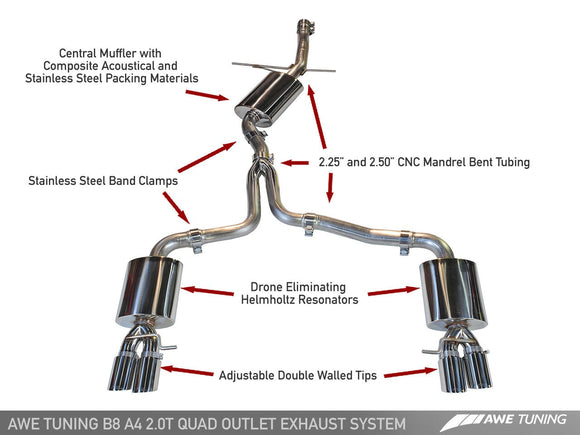 Central Muffler with Composite Acoustical and Stainless Steel Packing Materials

2.25" and 2.50" CNC Mandrel Bent Tubing

Stainless Steel Band Clamps

Drone Eliminating Helmholtz Resonators

Adjustable Double Walled Tips

AWE TUNING B8 A4 2.0T QUAD OUTLET EXHAUST SYSTEM

AWE TUNING