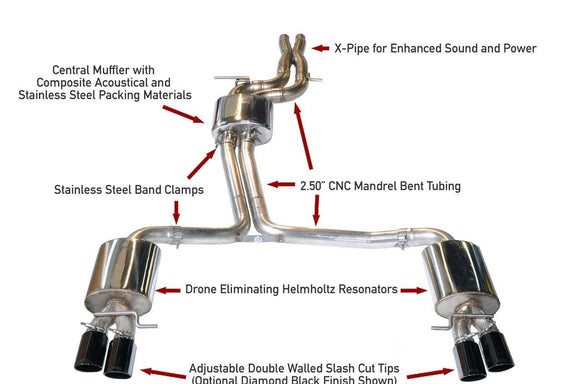 X-Pipe for Enhanced Sound and Power

Central Muffler with Composite Acoustical and Stainless Steel Packing Materials

Stainless Steel Band Clamps

2.50" CNC Mandrel Bent Tubing

Drone Eliminating Helmholtz Resonators

Adjustable Double Walled Slash Cut Tips (Optional Diamond Black Finish Shown)