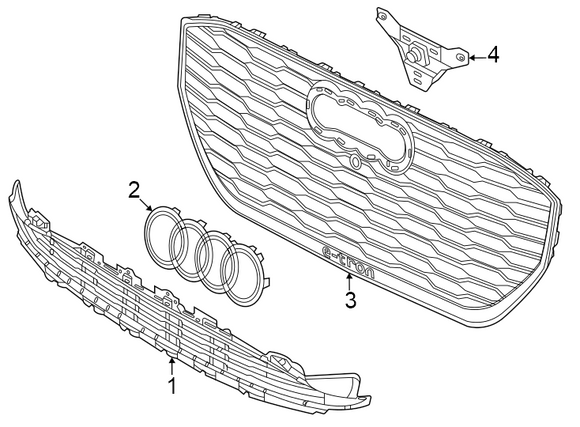 4
2
e-tron
3
1